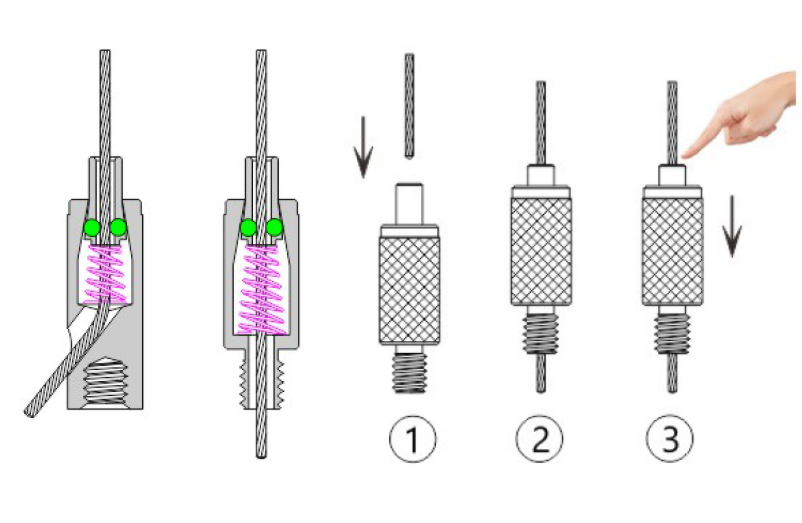 1
2
3