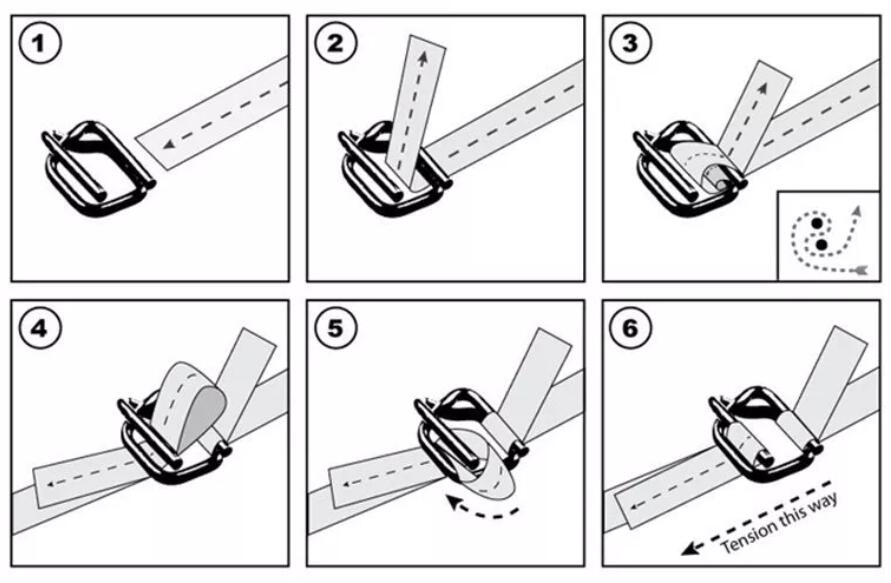 1

2

3

4

5

6

Tension this way